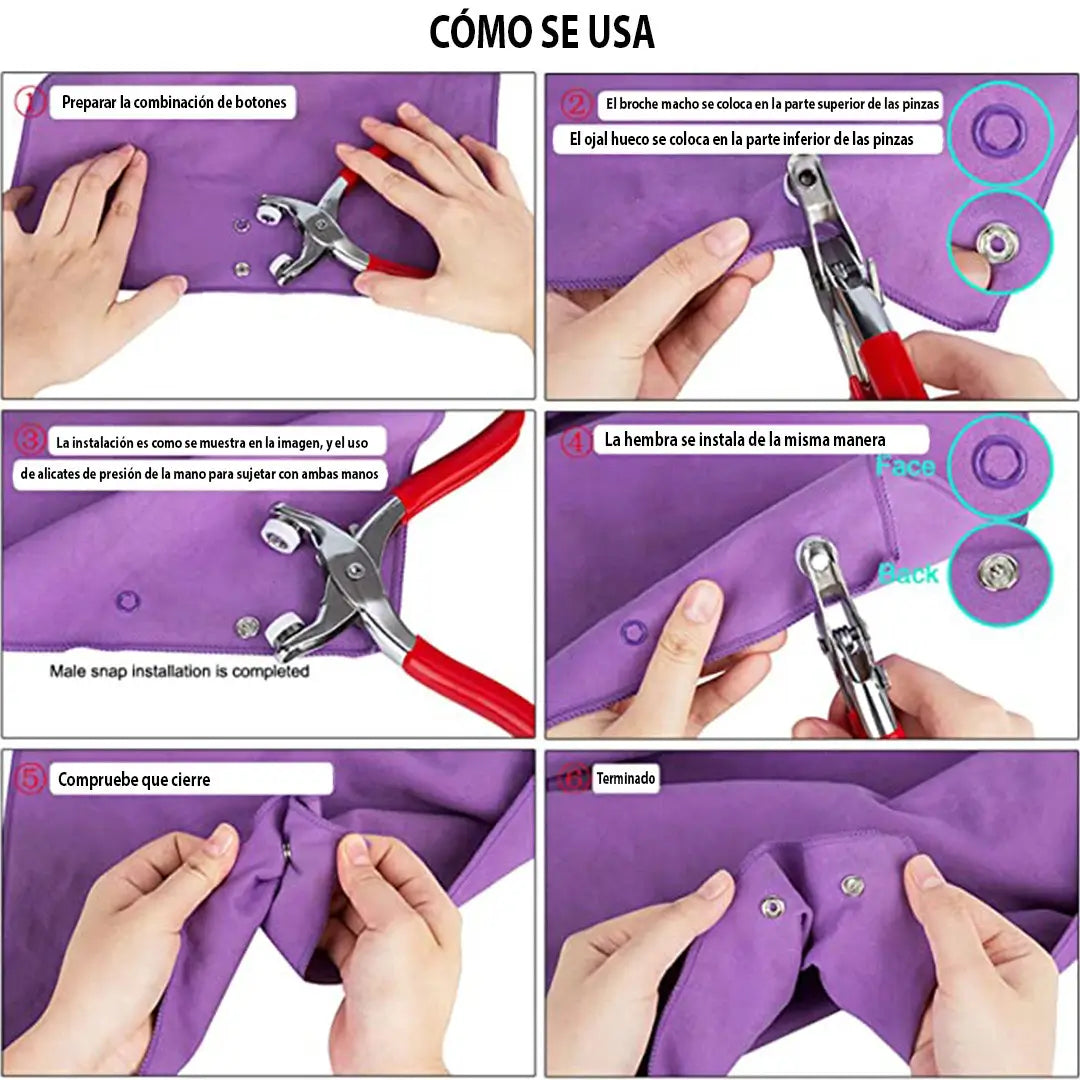 CÓMO SE USA

① Preparar la combinación de botones

② El broche macho se coloca en la parte superior de las pinzas

El ojal hueco se coloca en la parte inferior de las pinzas

③ La instalación es como se muestra en la imagen, y el uso de alicates de presión de la mano para sujetar con ambas manos

Male snap installation is completed

④ La hembra se instala de la misma manera

Face

Back

⑤ Compruebe que cierre

⑥ Terminado