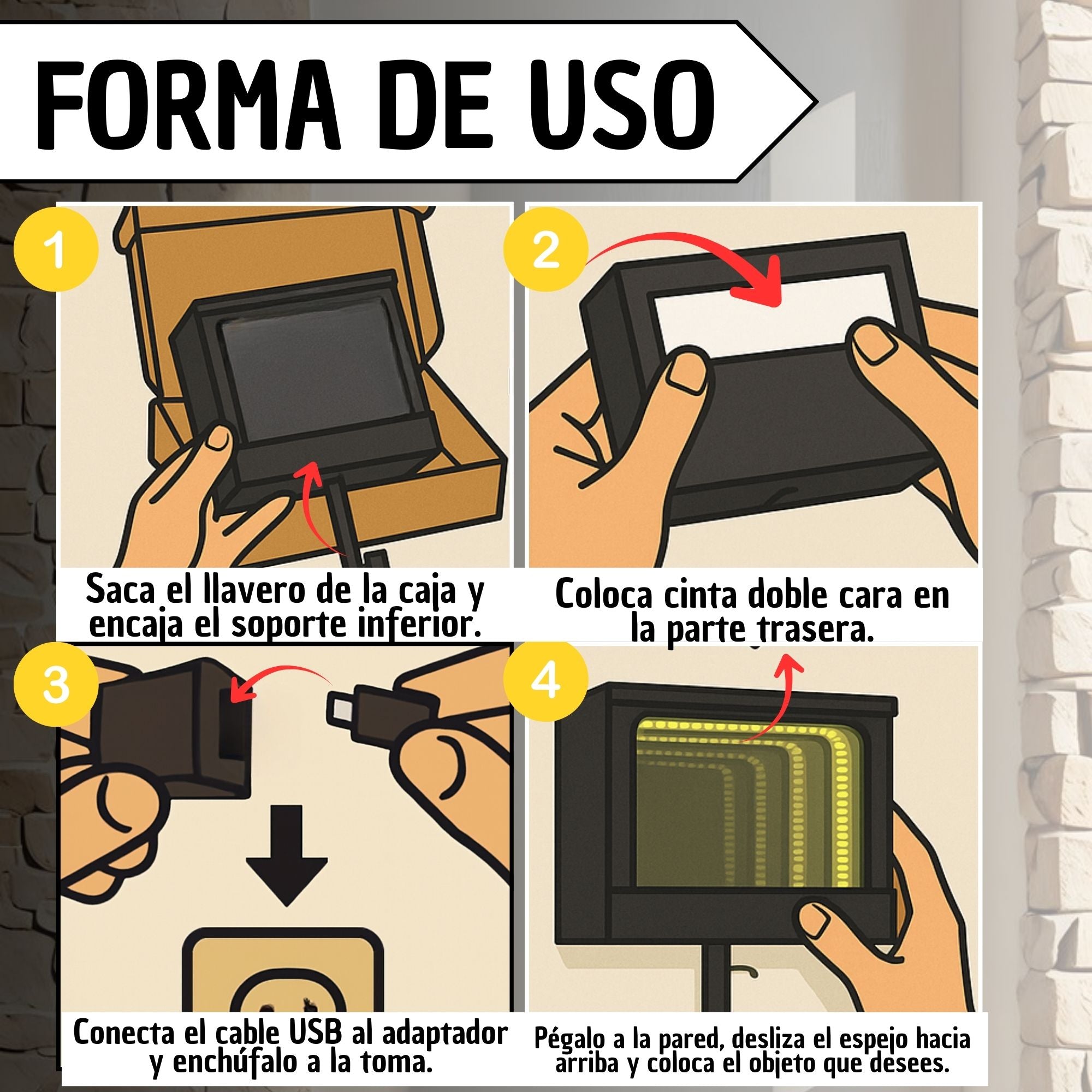 FORMA DE USO

1

Saca el llavero de la caja y encaja el soporte inferior.

2

Coloca cinta doble cara en la parte trasera.

3

Conecta el cable USB al adaptador y enchúfalo a la toma.

4

Pégalo a la pared, desliza el espejo hacia arriba y coloca el objeto que desees.