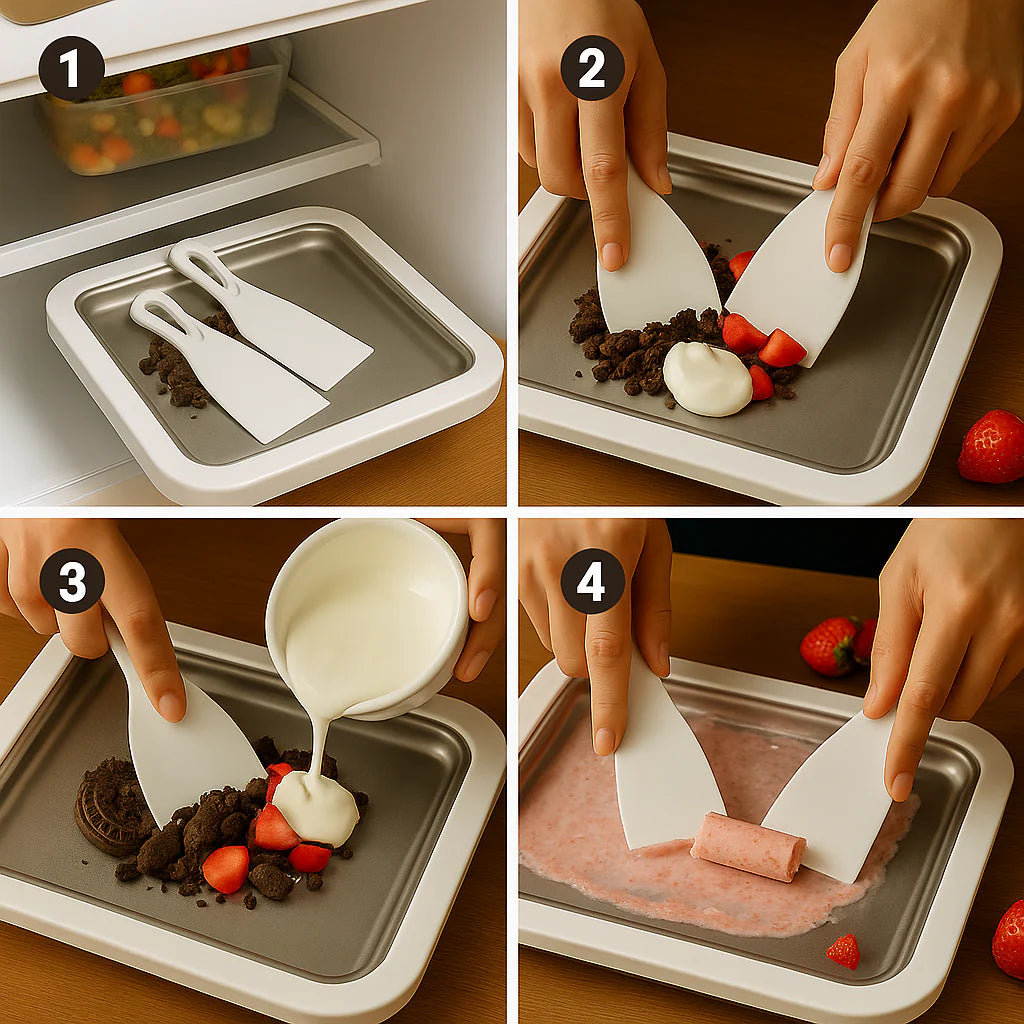 1

2

3

4