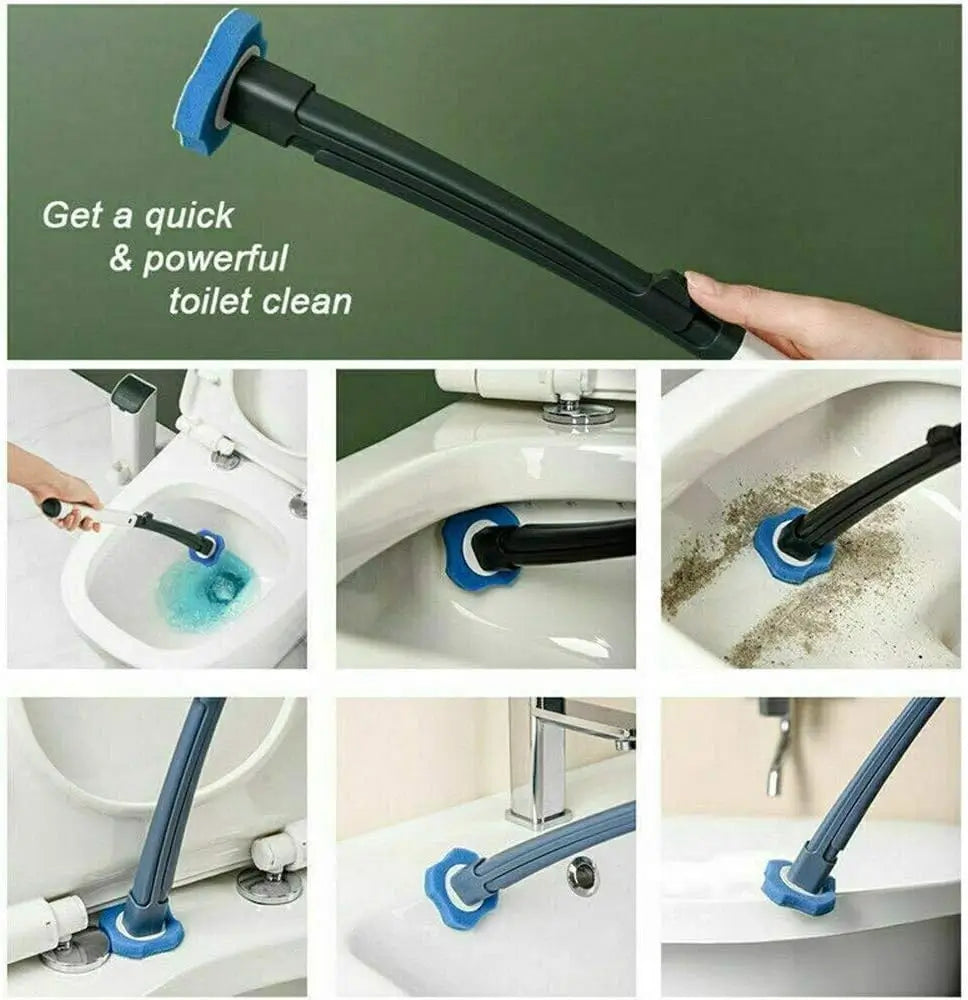 Get a quick
& powerful
toilet clean