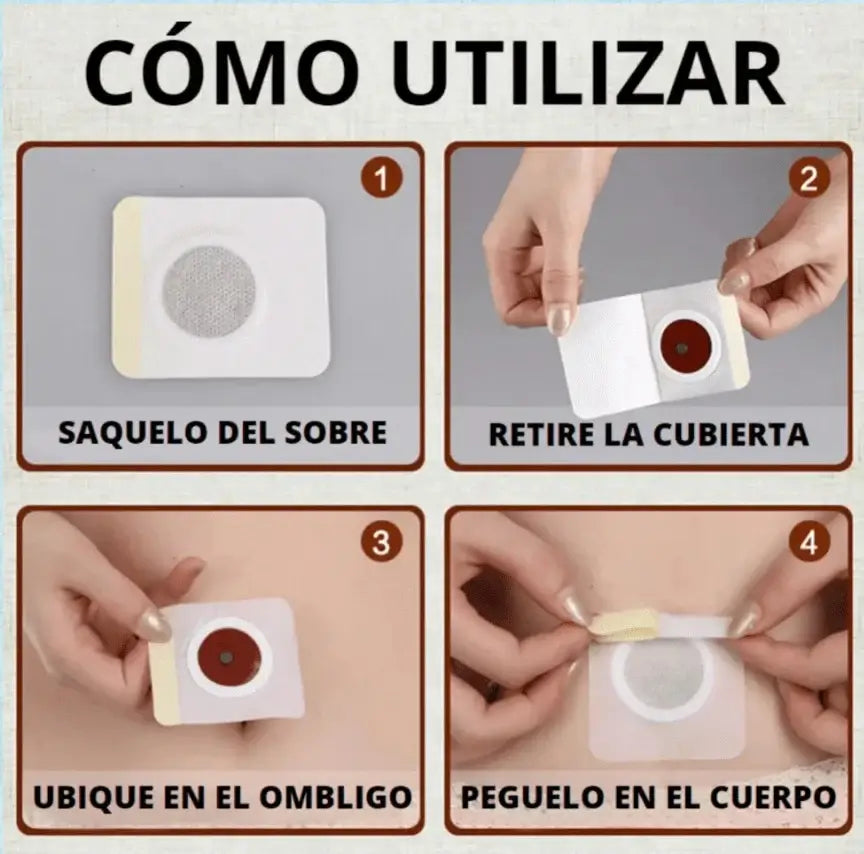 CÓMO UTILIZAR

1
SAQUELO DEL SOBRE

2
RETIRE LA CUBIERTA

3
UBIQUE EN EL OMBLIGO

4
PEGUELO EN EL CUERPO