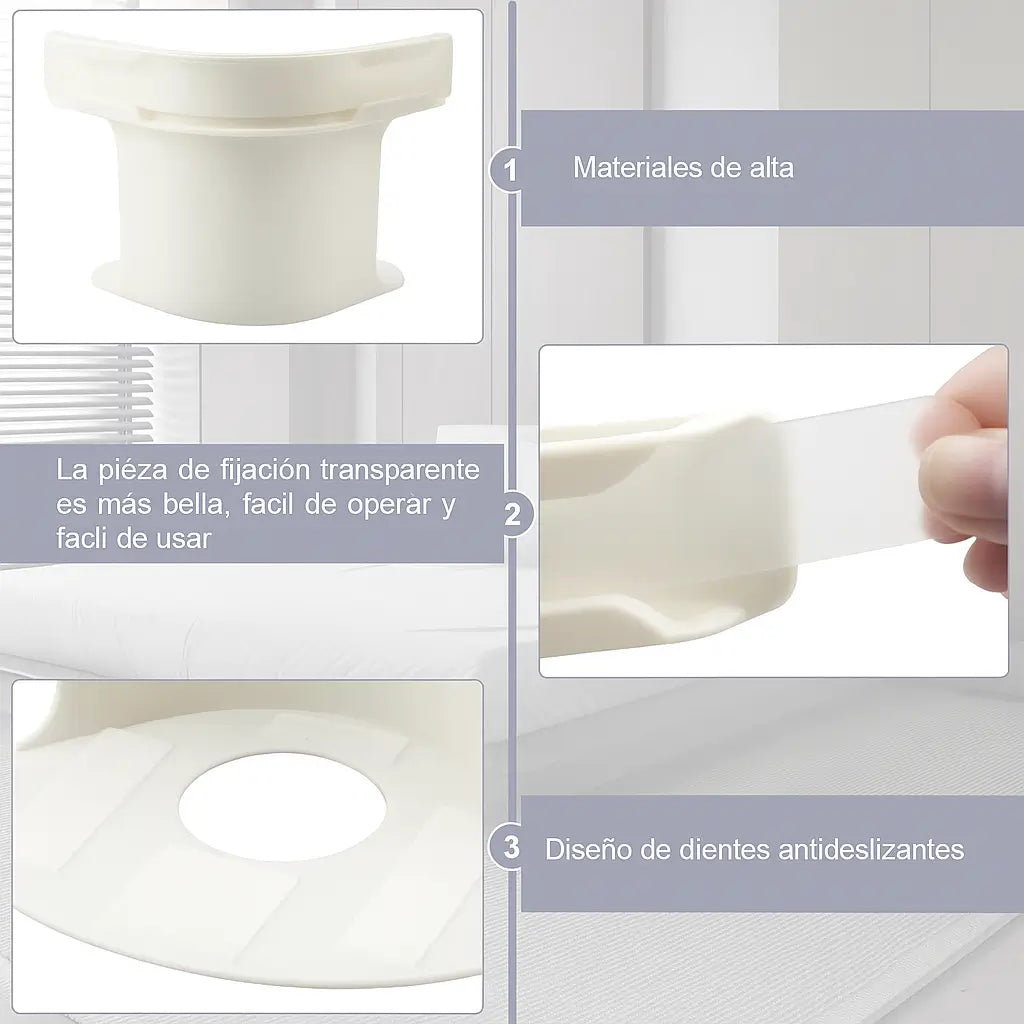 1 Materiales de alta

La piéza de fijación transparente es más bella, facil de operar y facli de usar

2

3 Diseño de dientes antideslizantes