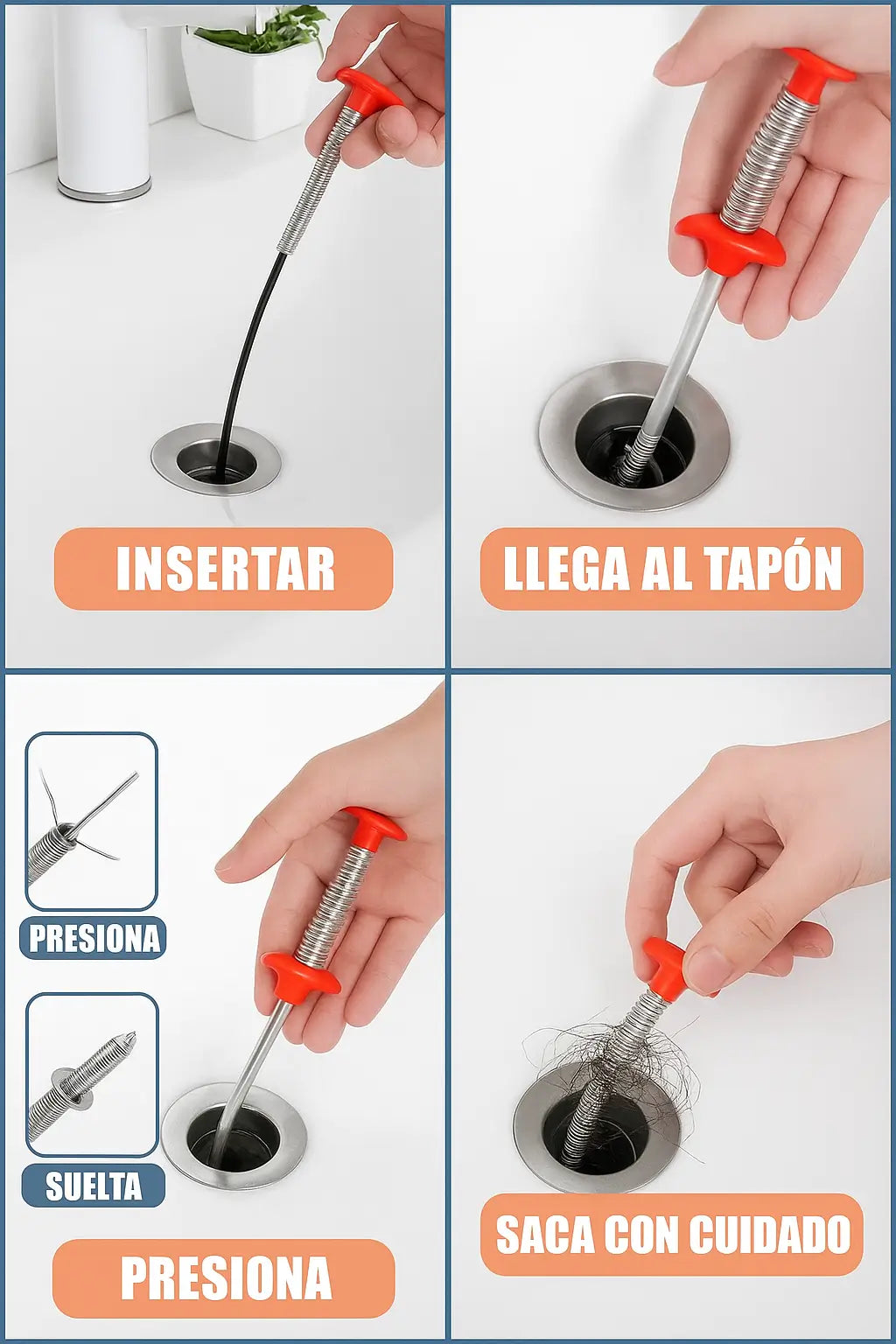 INSERTAR

LLEGA AL TAPÓN

PRESIONA

SUELTA

PRESIONA

SACA CON CUIDADO