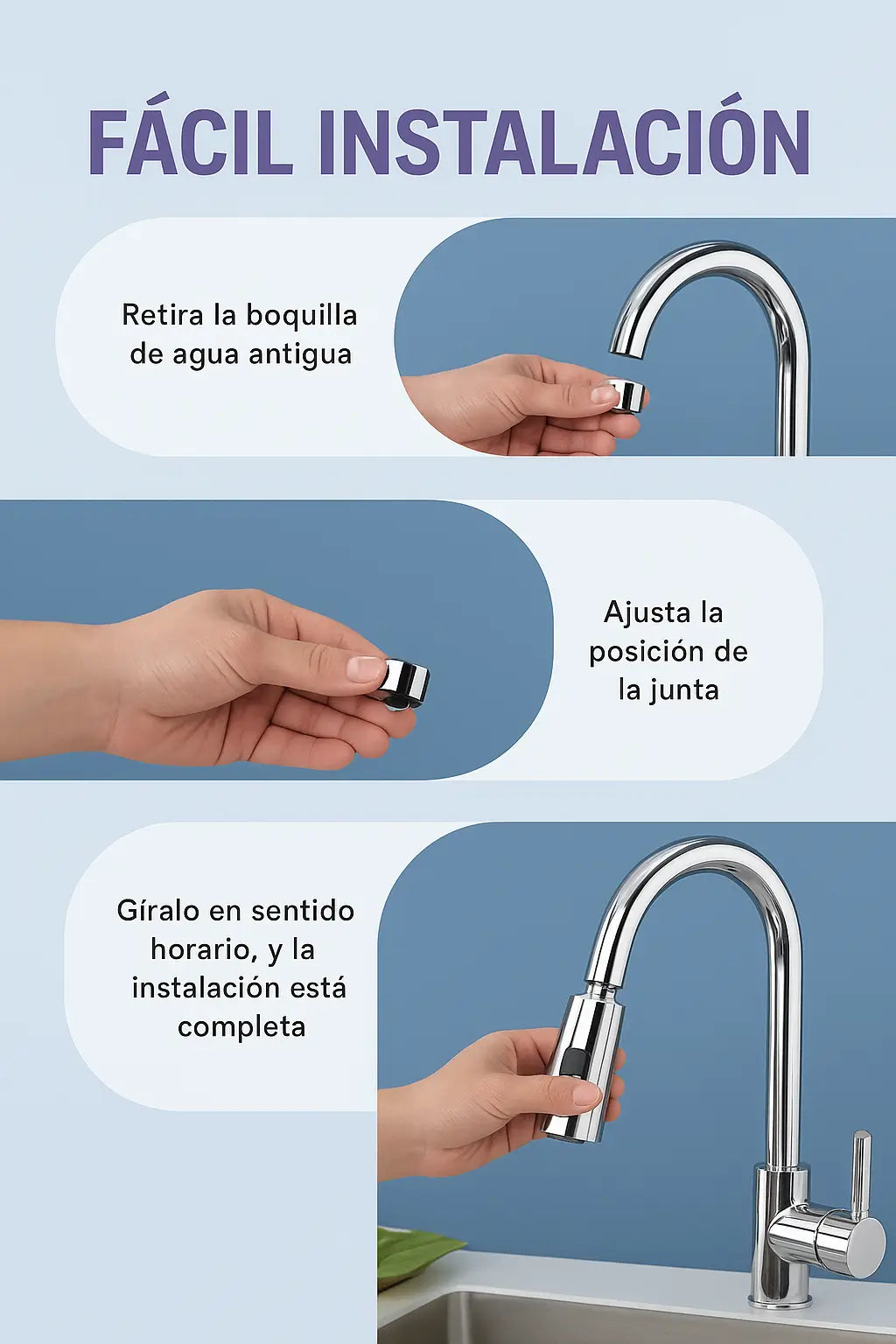 FÁCIL INSTALACIÓN

Retira la boquilla de agua antigua

Ajusta la posición de la junta

Gíralo en sentido horario, y la instalación está completa