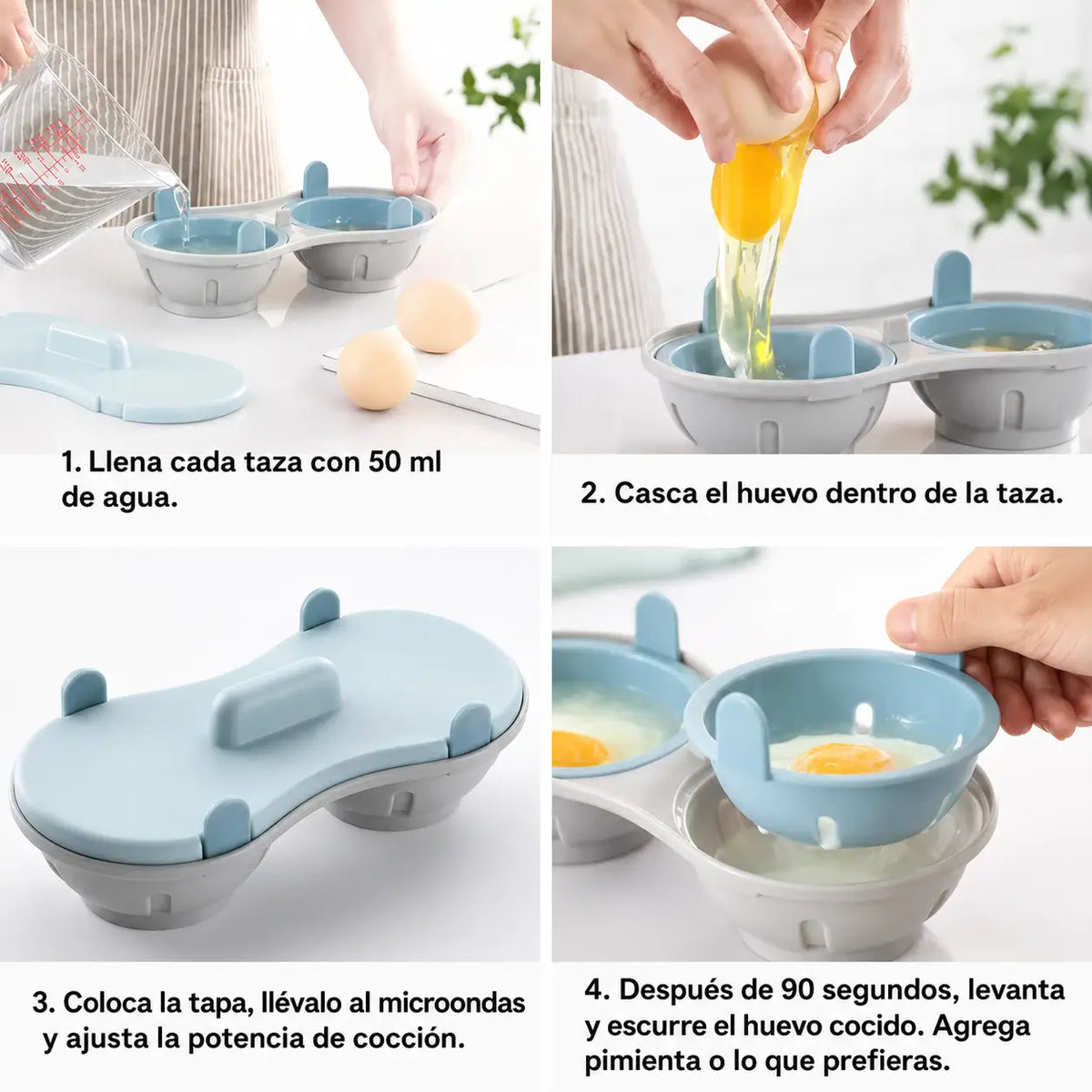 1. Llena cada taza con 50 ml de agua.

2. Casca el huevo dentro de la taza.

3. Coloca la tapa, llévalo al microondas y ajusta la potencia de cocción.

4. Después de 90 segundos, levanta y escurre el huevo cocido. Agrega pimienta o lo que prefieras.