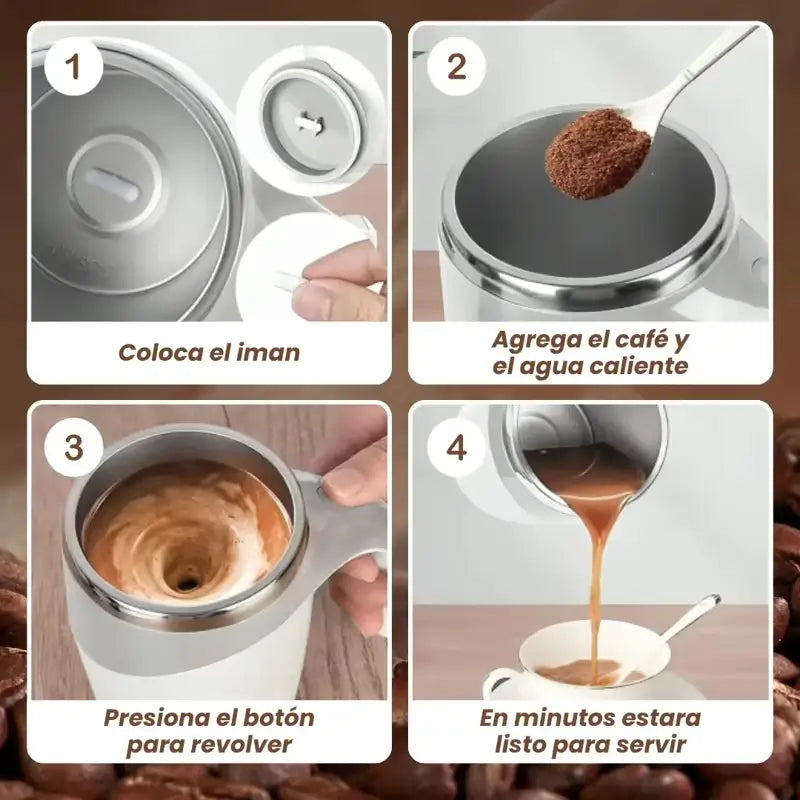 1

Coloca el iman

2

Agrega el café y el agua caliente

3

Presiona el botón para revolver

4

En minutos estara listo para servir