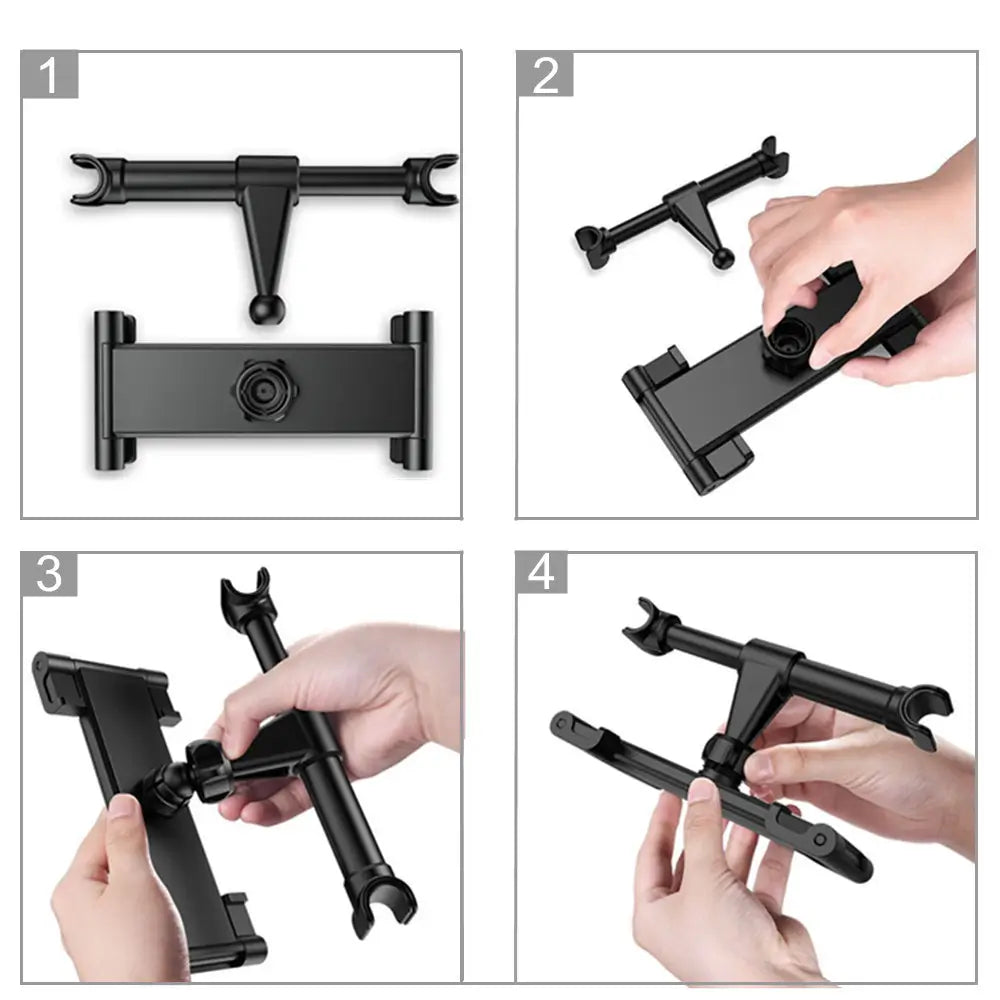 1

2

3

4